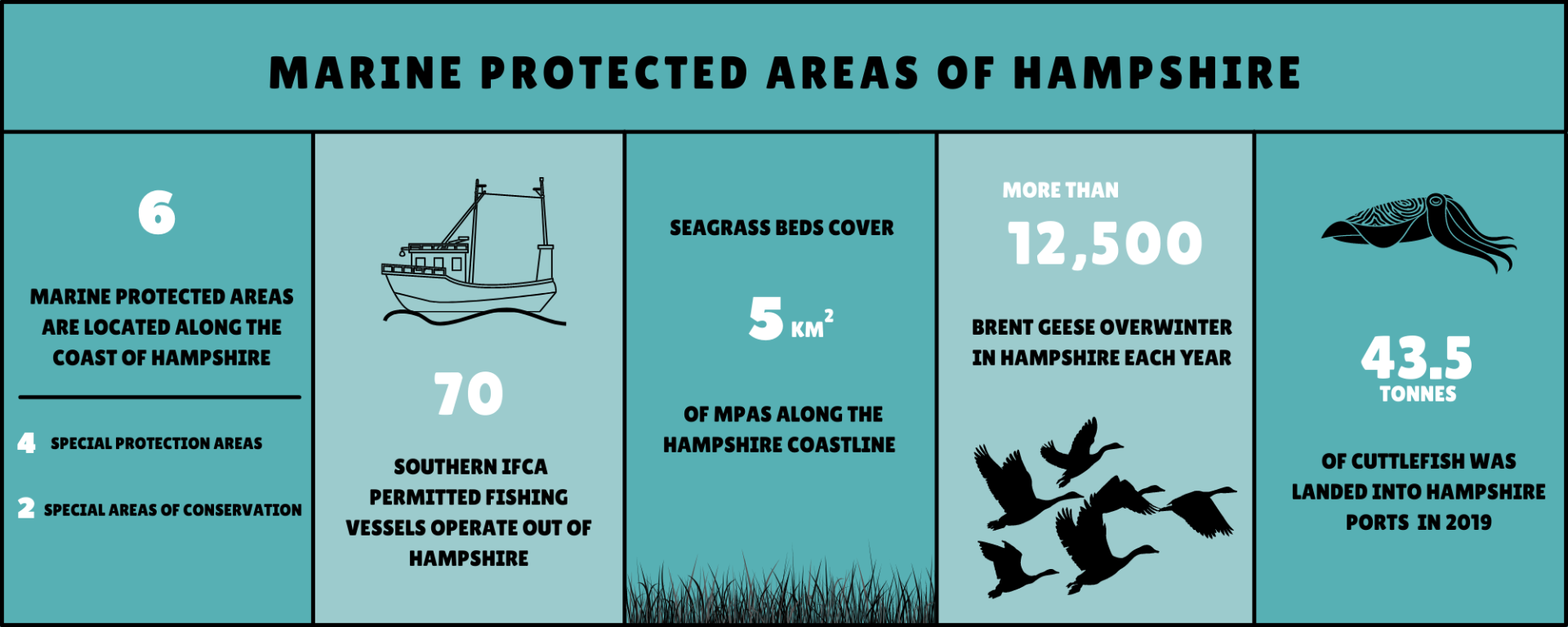 MARINE PROTECTED AREAS OF HAMPSHIRE

6

MARINE PROTECTED AREAS ARE LOCATED ALONG THE COAST OF HAMPSHIRE

4 SPECIAL PROTECTION AREAS

2 SPECIAL AREAS OF CONSERVATION

70

SOUTHERN IFCA PERMITTED FISHING VESSELS OPERATE OUT OF HAMPSHIRE

SEAGRASS BEDS COVER

5 $KM^2$

OF MPAS ALONG THE HAMPSHIRE COASTLINE

MORE THAN

12,500

BRENT GEESE OVERWINTER IN HAMPSHIRE EACH YEAR

43.5

TONNES

OF CUTTLEFISH WAS LANDED INTO HAMPSHIRE PORTS IN 2019