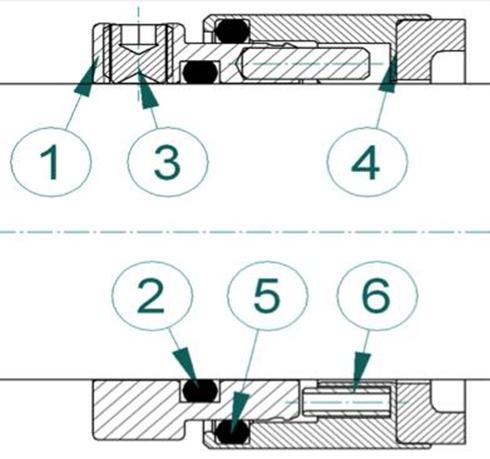 1
3
4
2
5
6