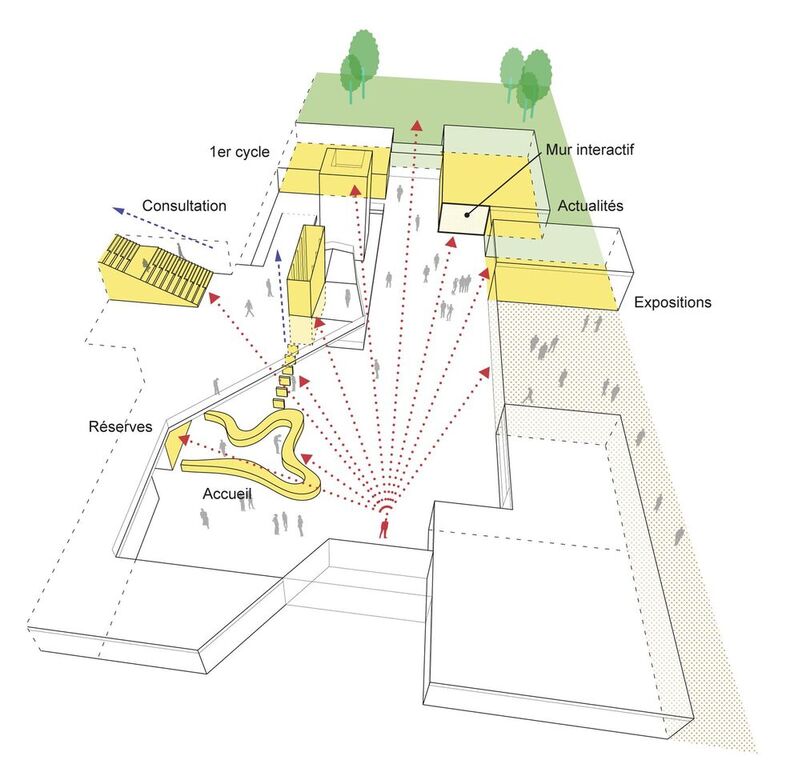 1er cycle

Mur interactif

Consultation

Actualités

Expositions

Réserves

Accueil